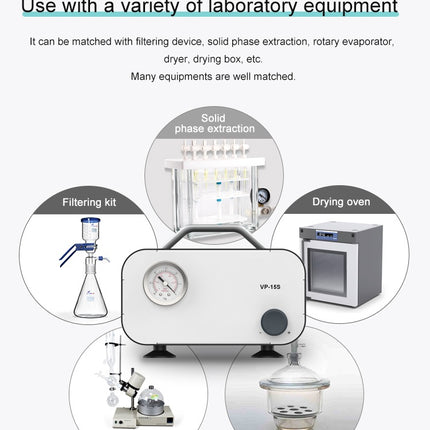 Use with a variety of laboratory equipment

It can be matched with filtering device, solid phase extraction, rotary evaporator, dryer, drying box, etc.
Many equipments are well matched.

Solid phase extraction

Filtering kit

Drying oven

VP-15S